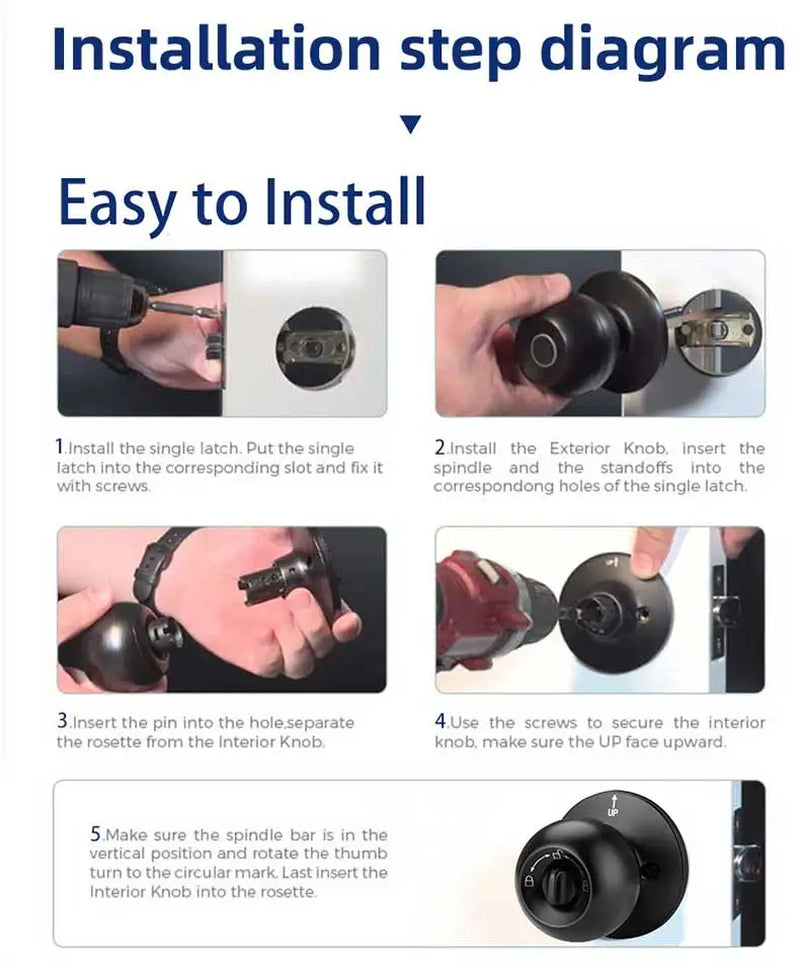 Installation step diagram

Easy to Install

1.Install the single latch. Put the single latch into the corresponding slot and fix it with screws.

2.Install the Exterior Knob, insert the spindle and the standoffs into the correspondong holes of the single latch.

3.Insert the pin into the hole,separate the rosette from the Interior Knob.

4.Use the screws to secure the interior knob, make sure the UP face upward.

5.Make sure the spindle bar is in the vertical position and rotate the thumb turn to the circular mark. Last insert the Interior Knob into the rosette.

UP